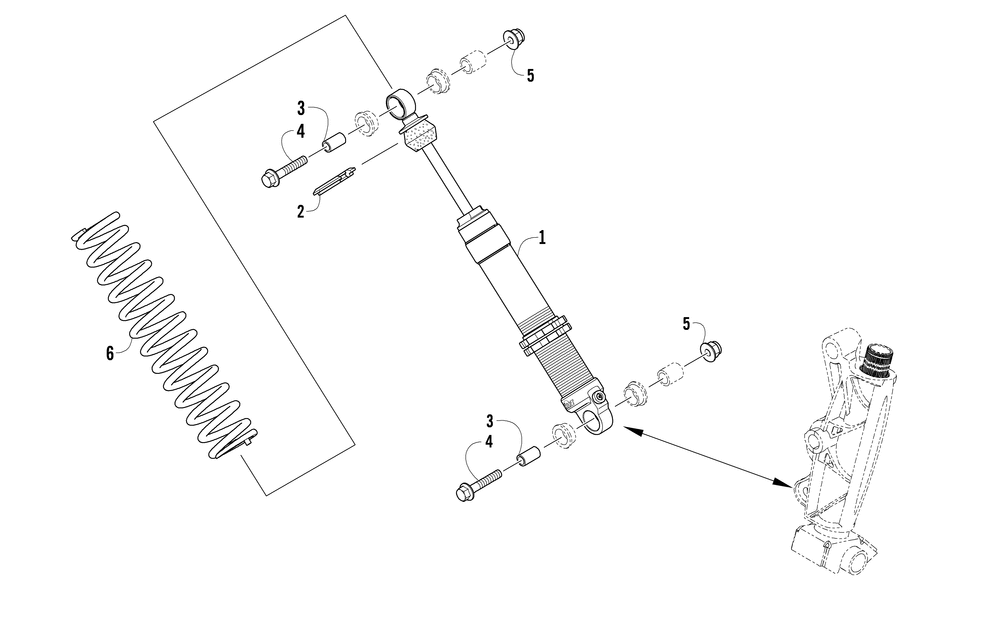 5
3
4
2
1
6
5
3
4